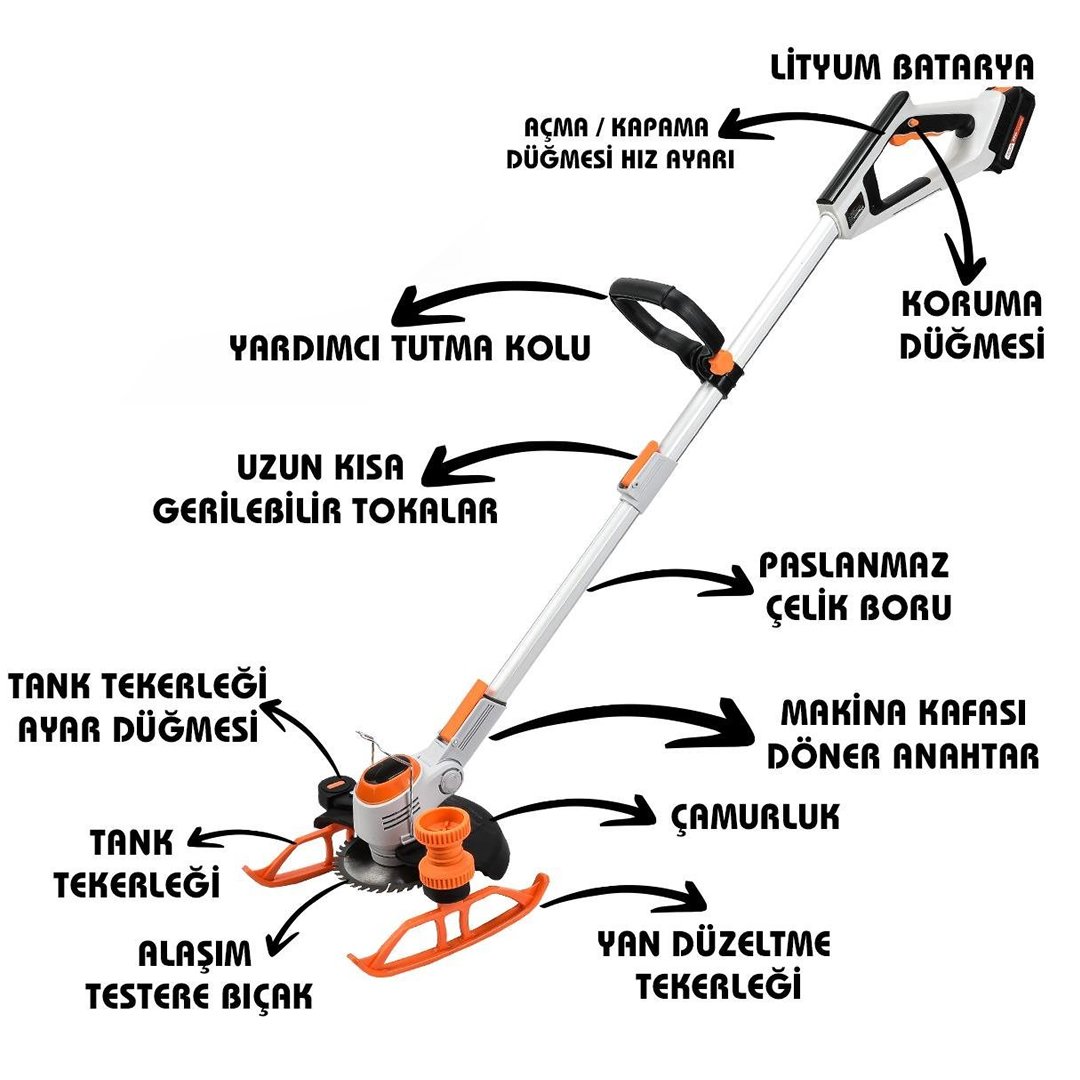 LİTYUM BATARYA

AÇMA / KAPAMA DÜĞMESİ HIZ AYARI

KORUMA DÜĞMESİ

YARDIMCI TUTMA KOLU

UZUN KISA GERİLEBİLİR TOKALAR

PASLANMAZ ÇELİK BORU

TANK TEKERLEĞİ AYAR DÜĞMESİ

MAKİNA KAFASI DÖNER ANAHTAR

ÇAMURLUK

TANK TEKERLEĞİ

ALAŞIM TESTERE BIÇAK

YAN DÜZELTME TEKERLEĞİ